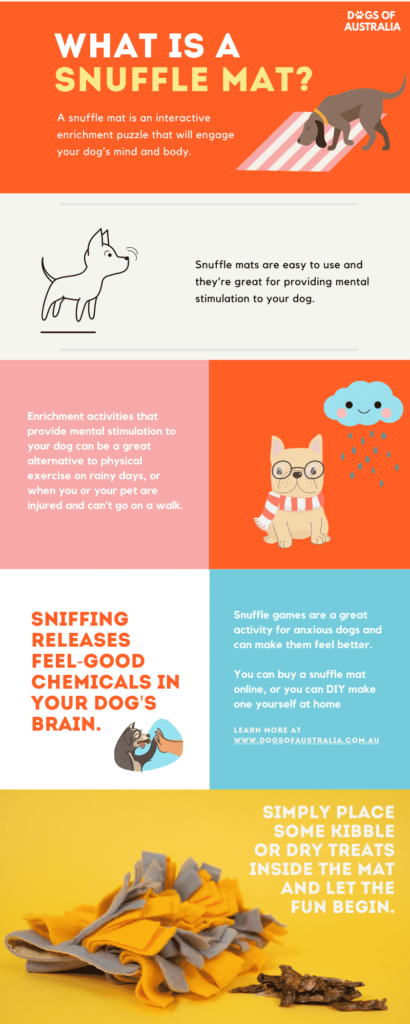 DOGS OF AUSTRALIA

WHAT IS A SNUFFLE MAT?

A snuffle mat is an interactive enrichment puzzle that will engage your dog's mind and body.

Snuffle mats are easy to use and they're great for providing mental stimulation to your dog.

Enrichment activities that provide mental stimulation to your dog can be a great alternative to physical exercise on rainy days, or when you or your pet are injured and can't go on a walk.

SNIFFING RELEASES FEEL-GOOD CHEMICALS IN YOUR DOG'S BRAIN.

Snuffle games are a great activity for anxious dogs and can make them feel better.

You can buy a snuffle mat online, or you can DIY make one yourself at home

LEARN MORE AT WWW.DOGSOFAUSTRALIA.COM.AU

SIMPLY PLACE SOME KIBBLE OR DRY TREATS INSIDE THE MAT AND LET THE FUN BEGIN.